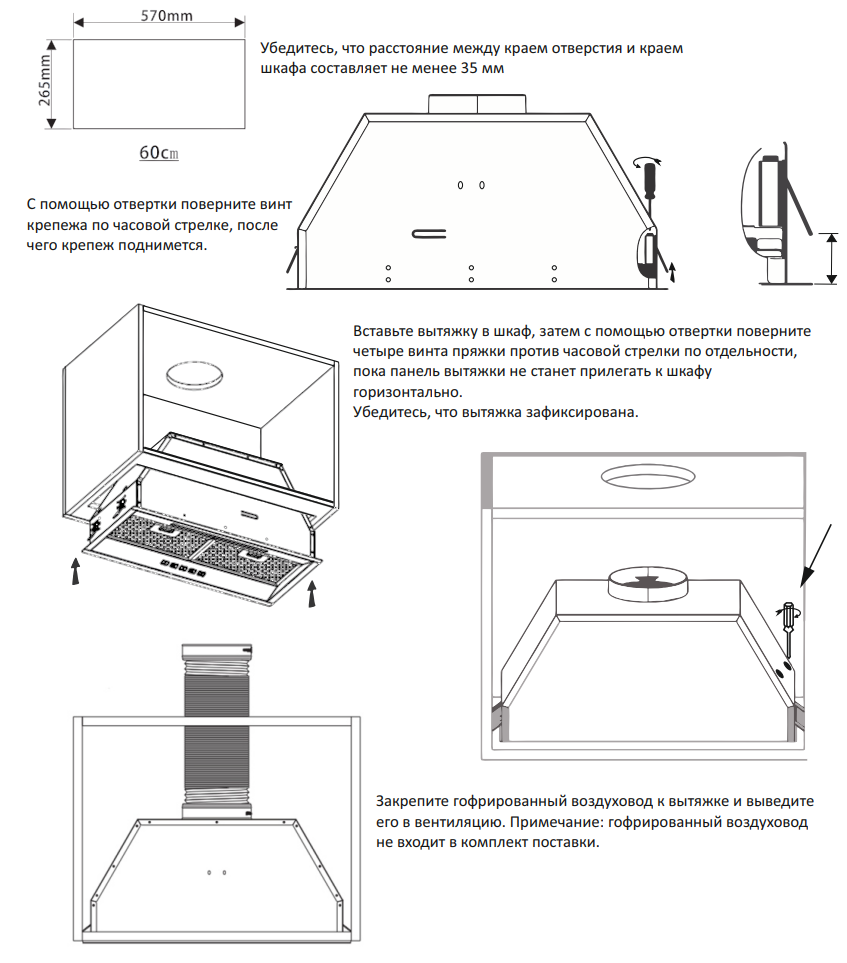 570mm

265mm

60cm

Убедитесь, что расстояние между краем отверстия и краем шкафа составляет не менее 35 мм

С помощью отвертки поверните винт крепежа по часовой стрелке, после чего крепеж поднимется.

Вставьте вытяжку в шкаф, затем с помощью отвертки поверните четыре винта пряжки против часовой стрелки по отдельности, пока панель вытяжки не станет прилегать к шкафу горизонтально.
Убедитесь, что вытяжка зафиксирована.

Закрепите гофрированный воздуховод к вытяжке и выведите его в вентиляцию. Примечание: гофрированный воздуховод не входит в комплект поставки.